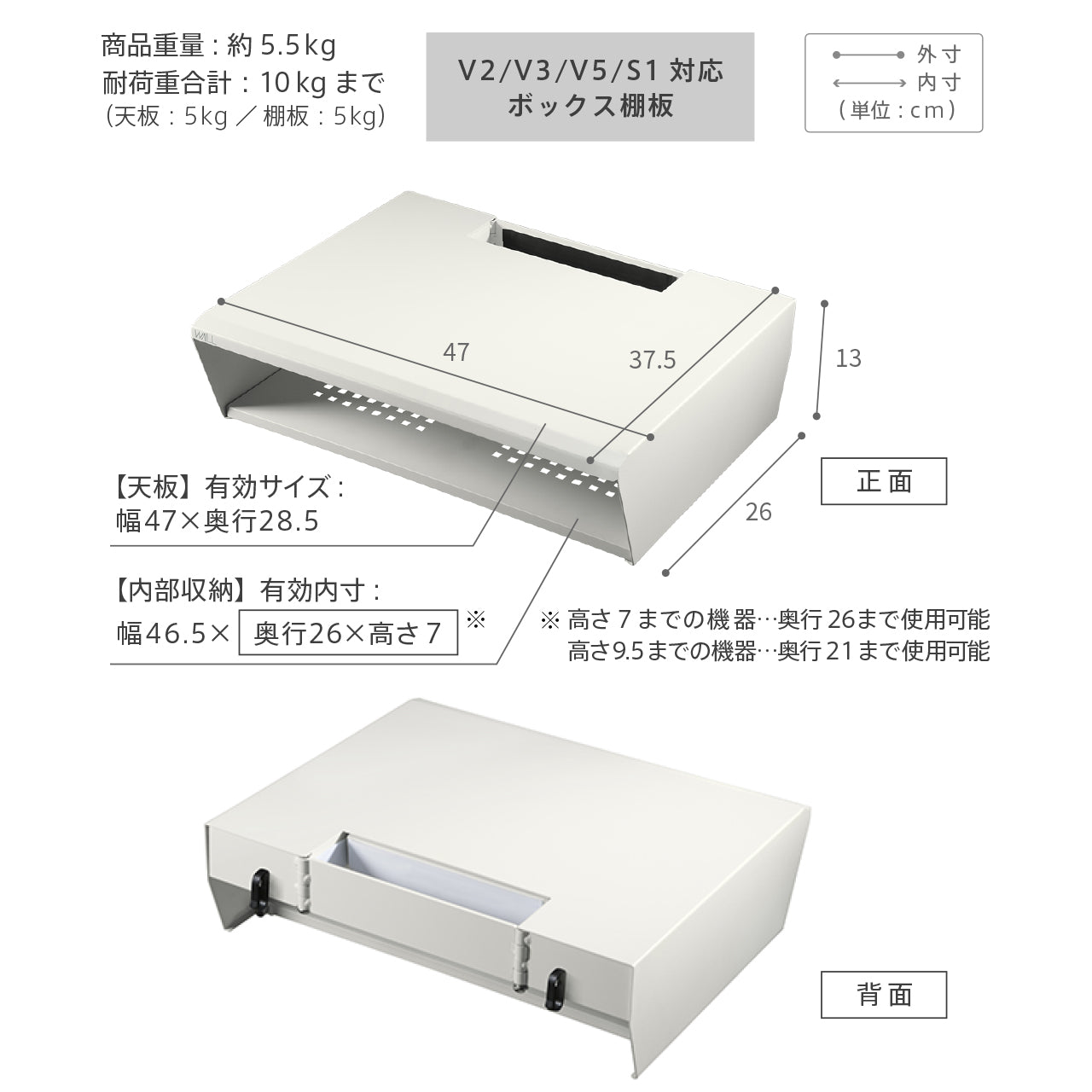 商品重量：約 5.5kg
耐荷重合計：10kg まで
（天板：5kg ／ 棚板：5kg）

V2/V3/V5/S1 対応
ボックス棚板

外寸
内寸
（単位：cm）

WALL

47

37.5

13

26

正面

【天板】有効サイズ：
幅47×奥行28.5

【内部収納】有効内寸：
幅46.5× 奥行26×高さ7 ※

※ 高さ 7 までの機器…奥行 26まで使用可能
高さ9.5までの機器…奥行 21まで使用可能

背面