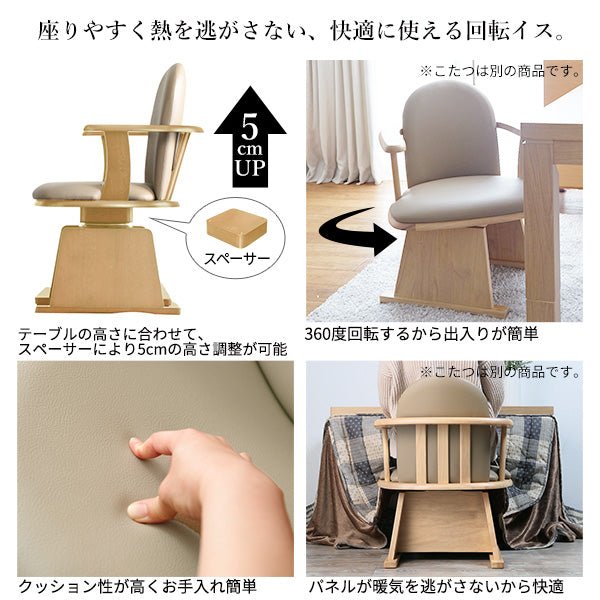 座りやすく熱を逃がさない、快適に使える回転イス。

5 cm UP

スペーサー

テーブルの高さに合わせて、スペーサーにより5cmの高さ調整が可能

※こたつは別の商品です。

360度回転するから出入りが簡単

クッション性が高くお手入れ簡単

※こたつは別の商品です。

パネルが暖気を逃がさないから快適