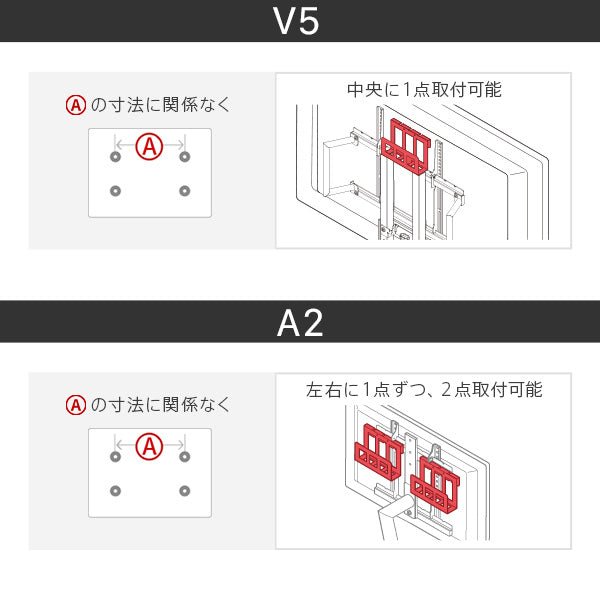 V5

Ⓐの寸法に関係なく

Ⓐ

中央に1点取付可能

A2

Ⓐの寸法に関係なく

Ⓐ

左右に1点ずつ、2点取付可能