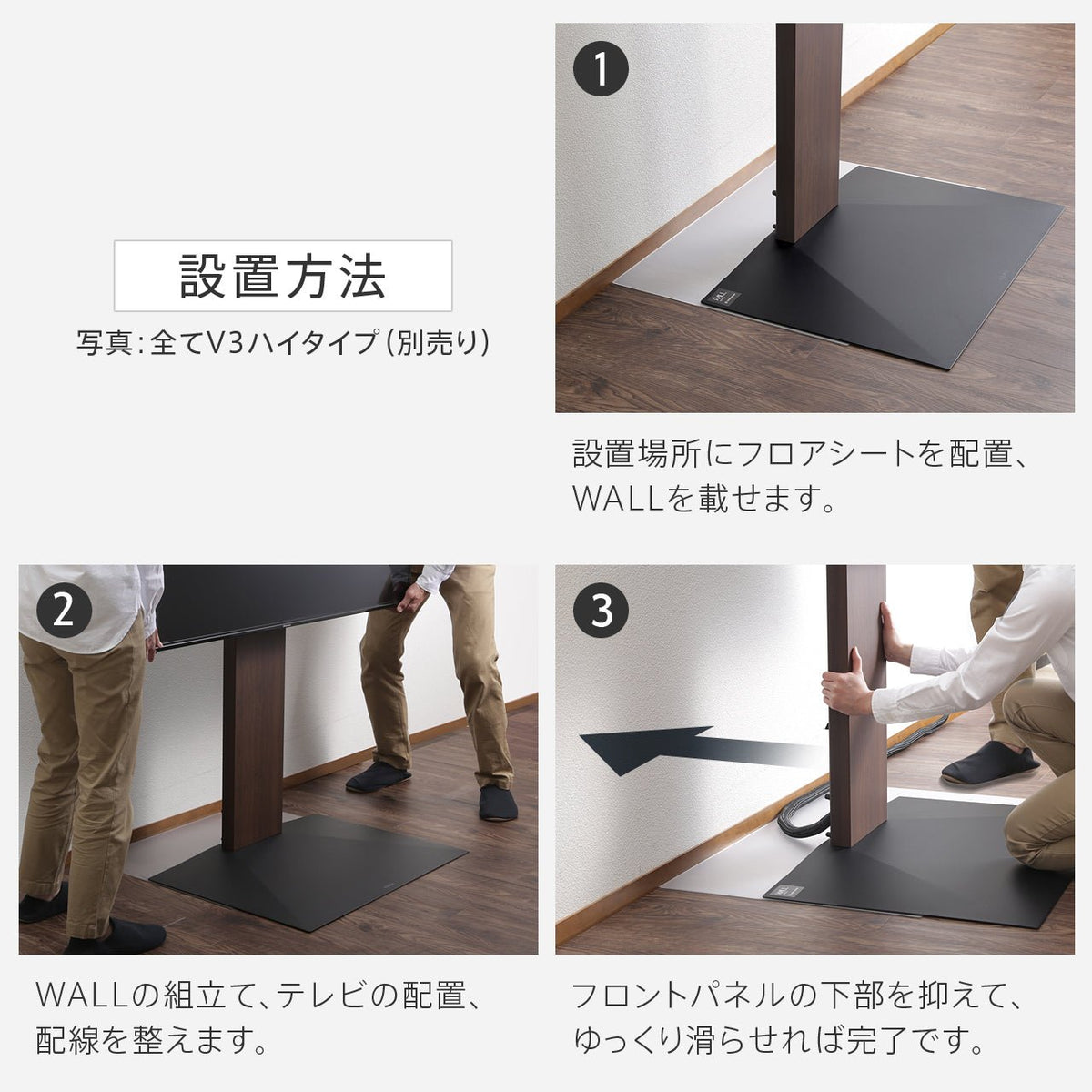 設置方法

写真:全てV3ハイタイプ(別売り)

1

設置場所にフロアシートを配置、WALLを載せます。

2

WALLの組立て、テレビの配置、配線を整えます。

3

フロントパネルの下部を抑えて、ゆっくり滑らせれば完了です。